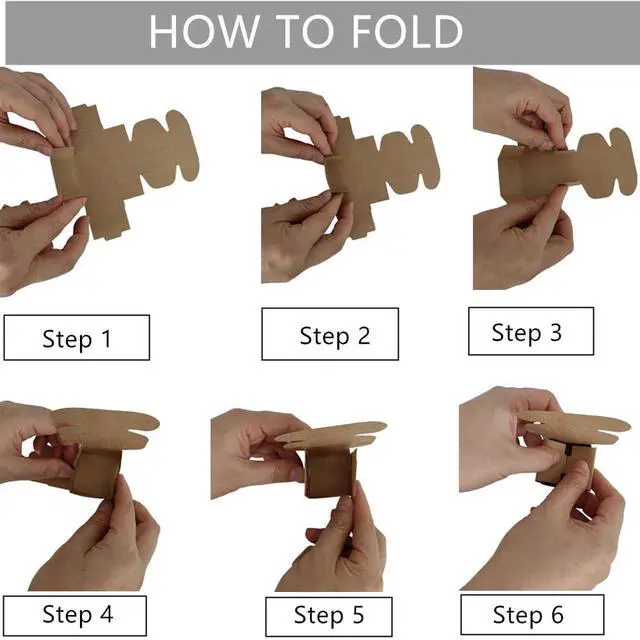 HOW TO FOLD

Step 1

Step 2

Step 3

Step 4

Step 5

Step 6