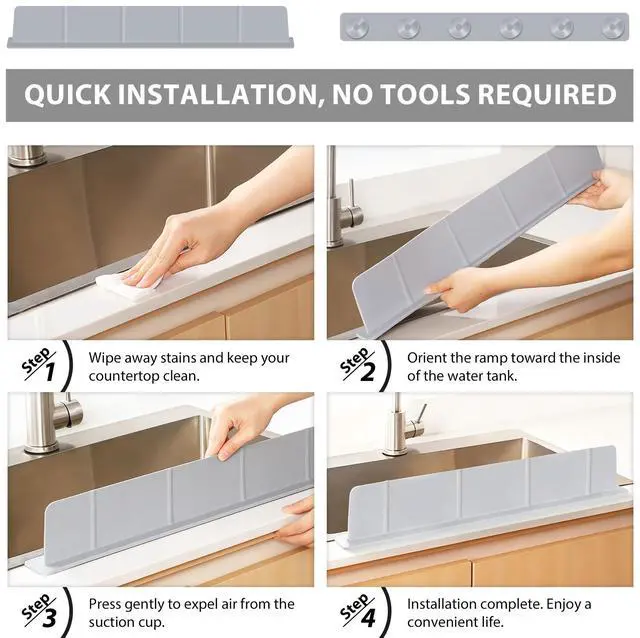 QUICK INSTALLATION, NO TOOLS REQUIRED

Step 1 Wipe away stains and keep your countertop clean.

Step 2 Orient the ramp toward the inside of the water tank.

Step 3 Press gently to expel air from the suction cup.

Step 4 Installation complete. Enjoy a convenient life.