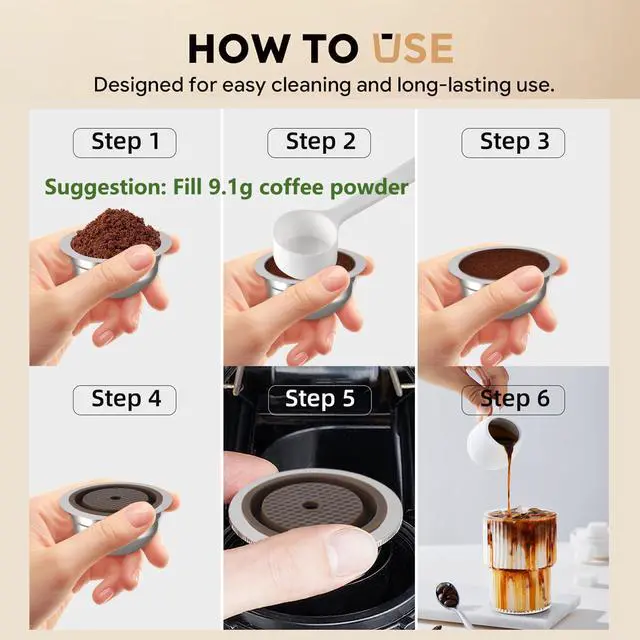 HOW TO USE
Designed for easy cleaning and long-lasting use.

Step 1

Step 2

Step 3

Suggestion: Fill 9.1g coffee powder

Step 4

Step 5

Step 6