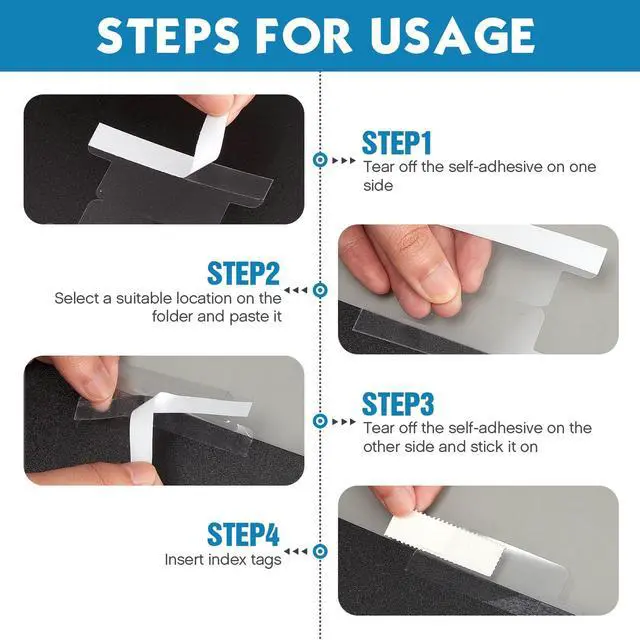 STEPS FOR USAGE

STEP1
Tear off the self-adhesive on one side

STEP2
Select a suitable location on the folder and paste it

STEP3
Tear off the self-adhesive on the other side and stick it on

STEP4
Insert index tags