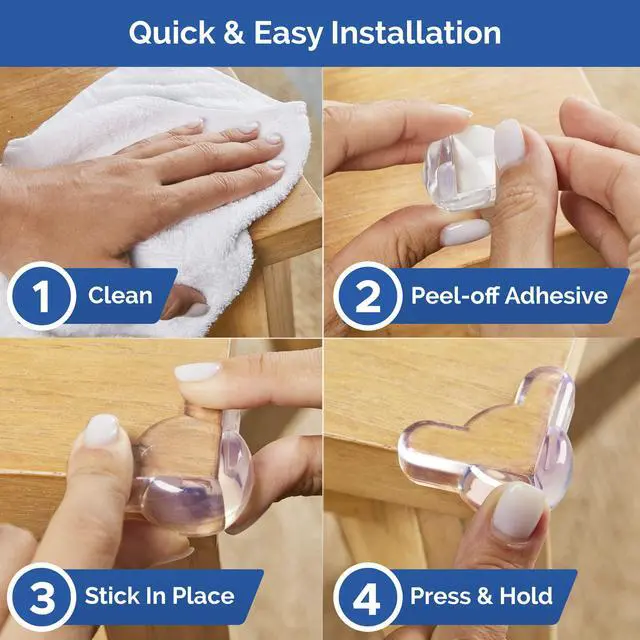 Quick & Easy Installation

1 Clean

2 Peel-off Adhesive

3 Stick In Place

4 Press & Hold