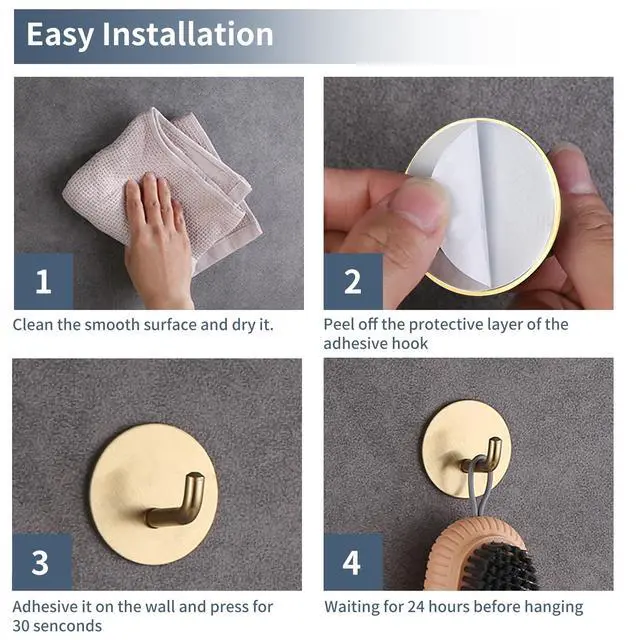 Easy Installation

1

Clean the smooth surface and dry it.

2

Peel off the protective layer of the adhesive hook

3

Adhesive it on the wall and press for 30 senconds

4

Waiting for 24 hours before hanging