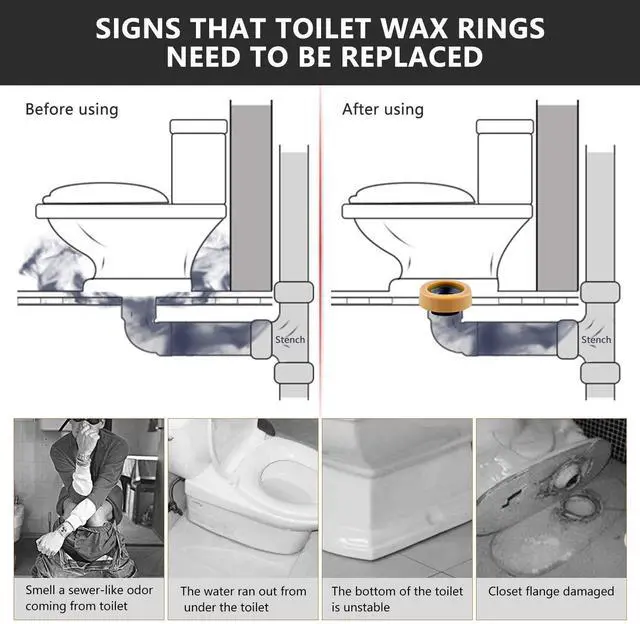 SIGNS THAT TOILET WAX RINGS NEED TO BE REPLACED

Before using

Stench

After using

Stench

Smell a sewer-like odor coming from toilet

The water ran out from under the toilet

The bottom of the toilet is unstable

Closet flange damaged