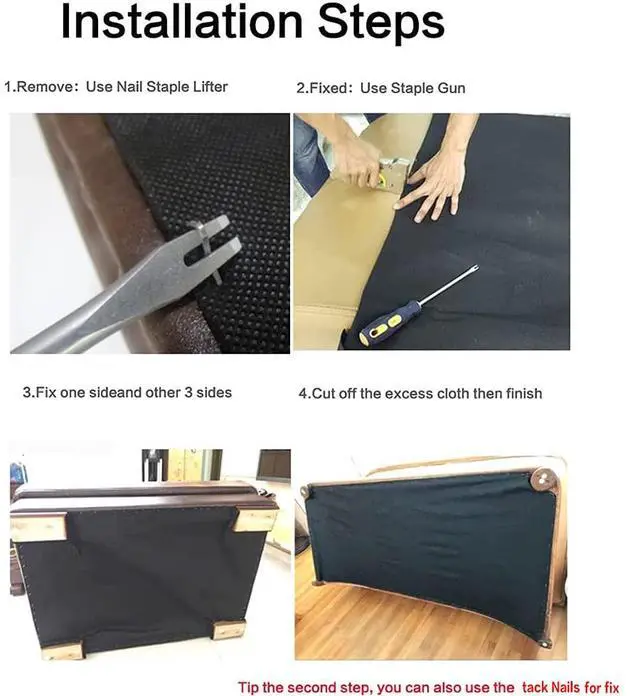 Installation Steps

1.Remove: Use Nail Staple Lifter

2.Fixed: Use Staple Gun

3.Fix one sideand other 3 sides

4.Cut off the excess cloth then finish

Tip the second step, you can also use the tack Nails for fix