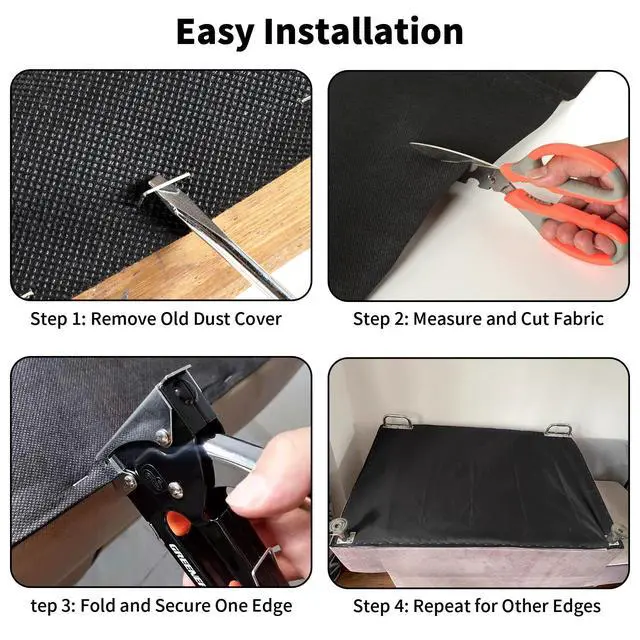 Easy Installation

Step 1: Remove Old Dust Cover

Step 2: Measure and Cut Fabric

GREENER

tep 3: Fold and Secure One Edge

Step 4: Repeat for Other Edges