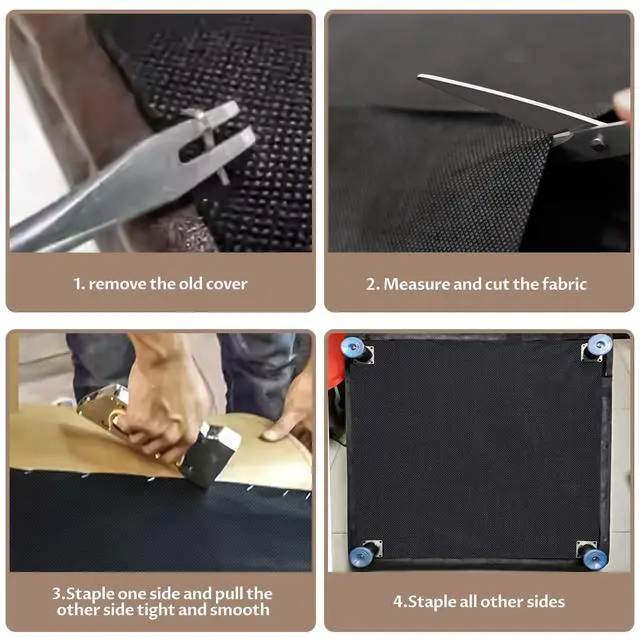 1. remove the old cover

2. Measure and cut the fabric

3.Staple one side and pull the other side tight and smooth

4.Staple all other sides