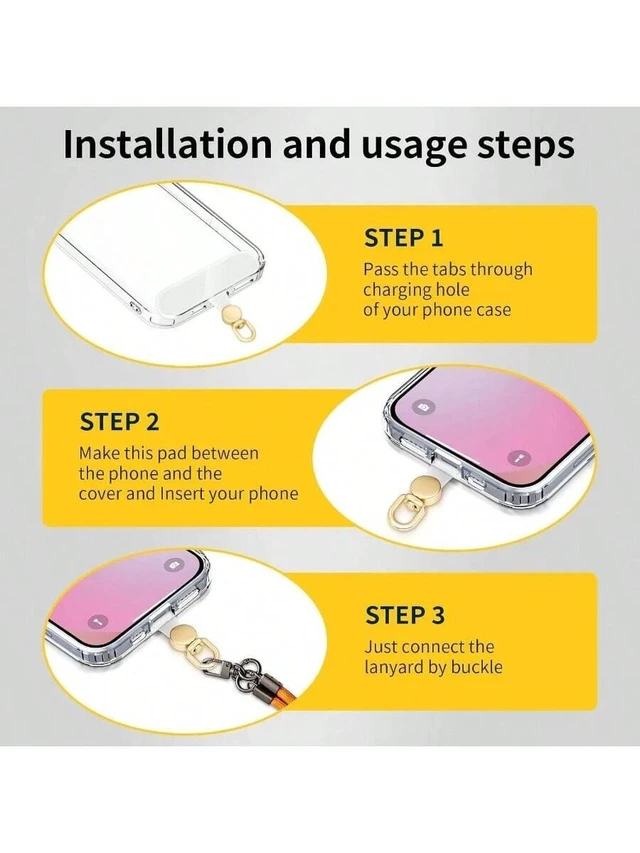 Installation and usage steps

STEP 1
Pass the tabs through charging hole of your phone case

STEP 2
Make this pad between the phone and the cover and Insert your phone

STEP 3
Just connect the lanyard by buckle