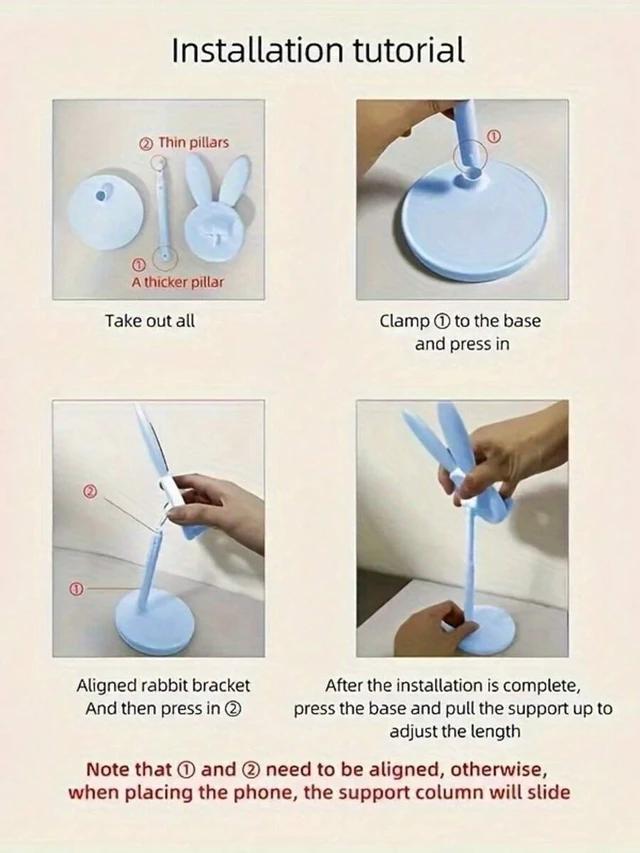 Installation tutorial

② Thin pillars

①
A thicker pillar

Take out all

①

Clamp ① to the base and press in

②

①

Aligned rabbit bracket
And then press in ②

After the installation is complete, press the base and pull the support up to adjust the length

Note that ① and ② need to be aligned, otherwise, when placing the phone, the support column will slide