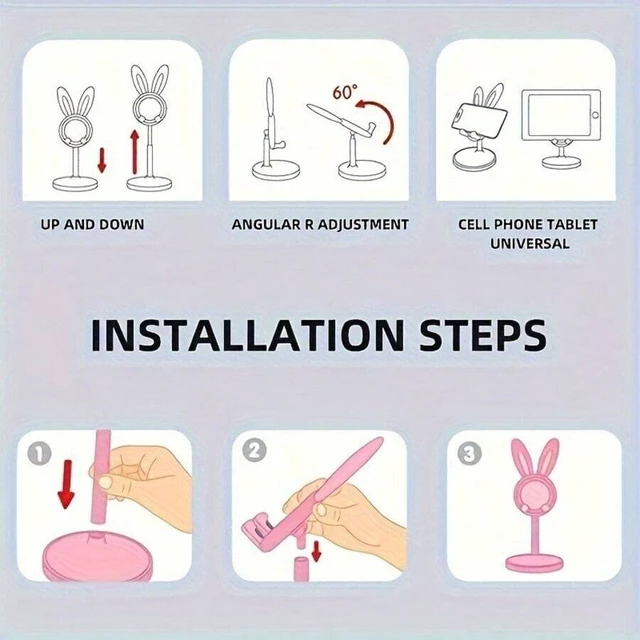 UP AND DOWN

60°

ANGULAR R ADJUSTMENT

CELL PHONE TABLET UNIVERSAL

INSTALLATION STEPS

1

2

3