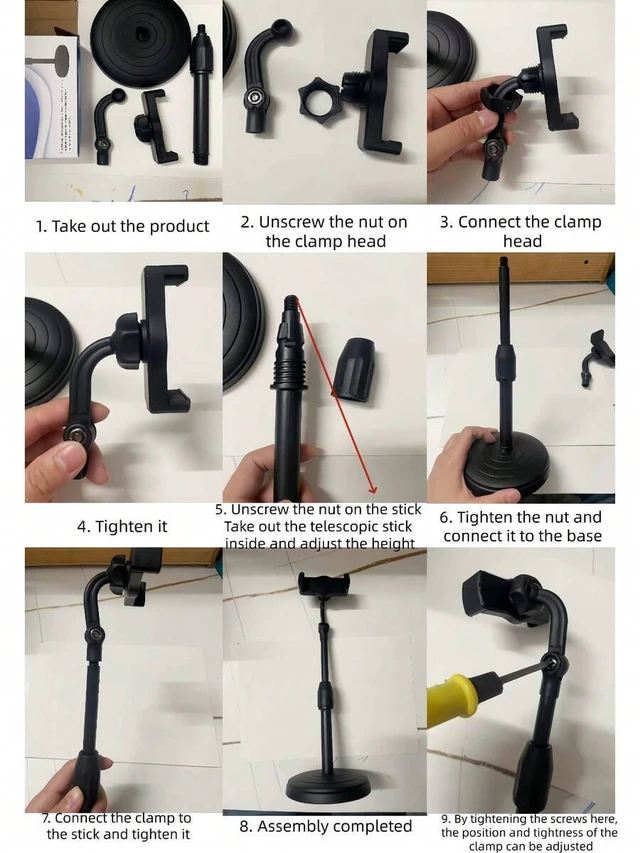 1. Take out the product

2. Unscrew the nut on the clamp head

3. Connect the clamp head

4. Tighten it

5. Unscrew the nut on the stick Take out the telescopic stick inside and adjust the height

6. Tighten the nut and connect it to the base

7. Connect the clamp to the stick and tighten it

8. Assembly completed

9. By tightening the screws here, the position and tightness of the clamp can be adjusted