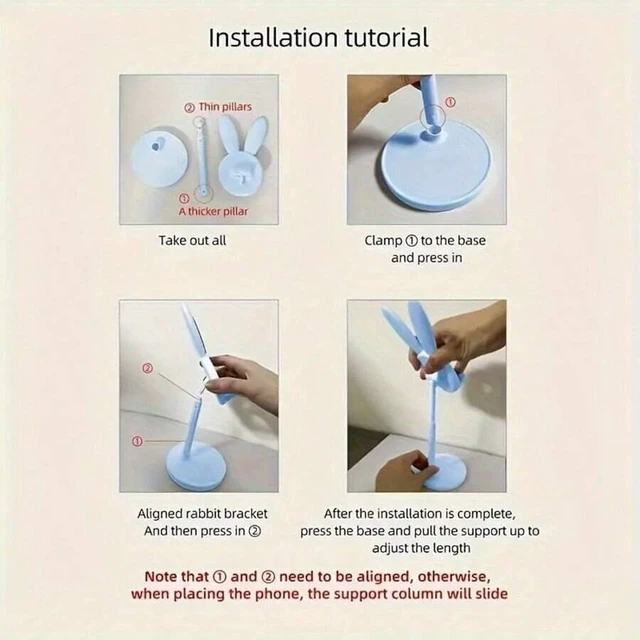 Installation tutorial

② Thin pillars

① A thicker pillar

Take out all

①

Clamp ① to the base and press in

②

①

Aligned rabbit bracket And then press in ②

After the installation is complete, press the base and pull the support up to adjust the length

Note that ① and ② need to be aligned, otherwise, when placing the phone, the support column will slide