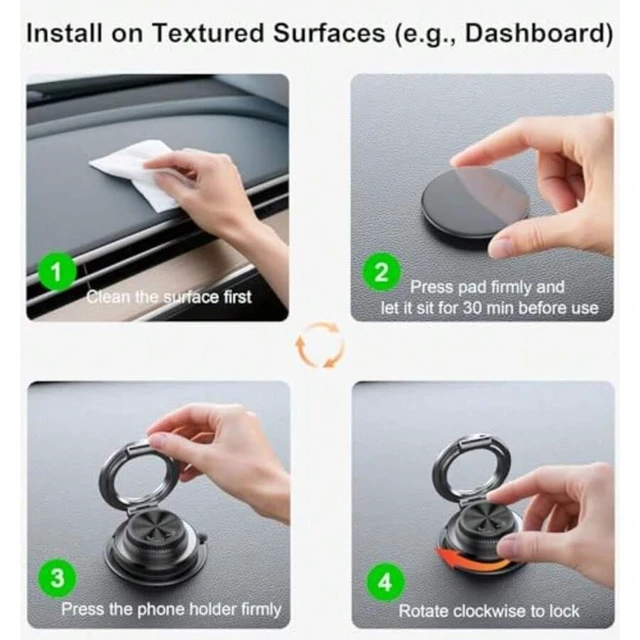 Install on Textured Surfaces (e.g., Dashboard)

1
Clean the surface first

2
Press pad firmly and let it sit for 30 min before use

3
Press the phone holder firmly

4
Rotate clockwise to lock