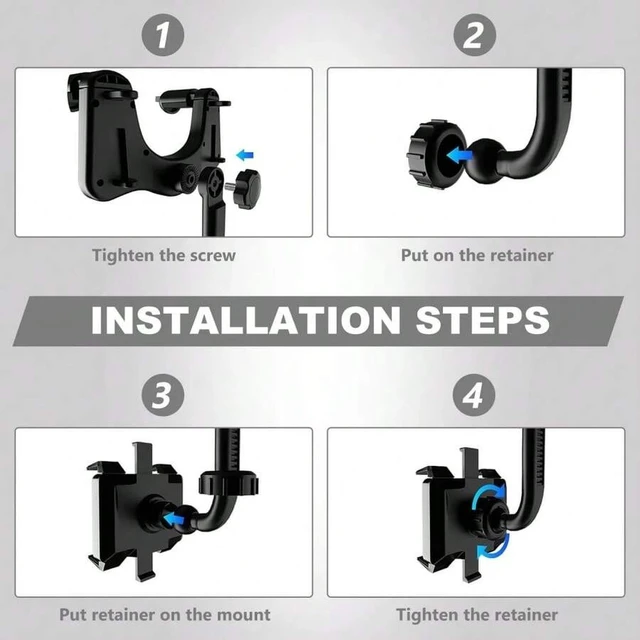 1

Tighten the screw

2

Put on the retainer

INSTALLATION STEPS

3

Put retainer on the mount

4

Tighten the retainer