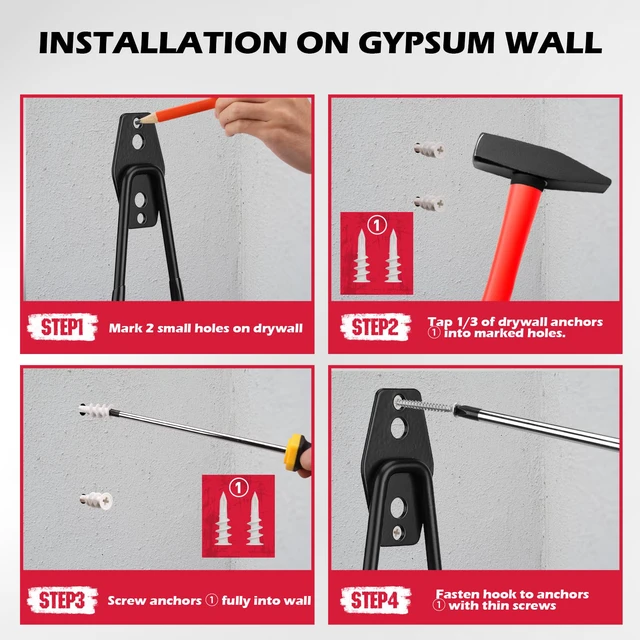 INSTALLATION ON GYPSUM WALL

STEP1 Mark 2 small holes on drywall

①

STEP2 Tap 1/3 of drywall anchors ① into marked holes.

①

STEP3 Screw anchors ① fully into wall

STEP4 Fasten hook to anchors ① with thin screws