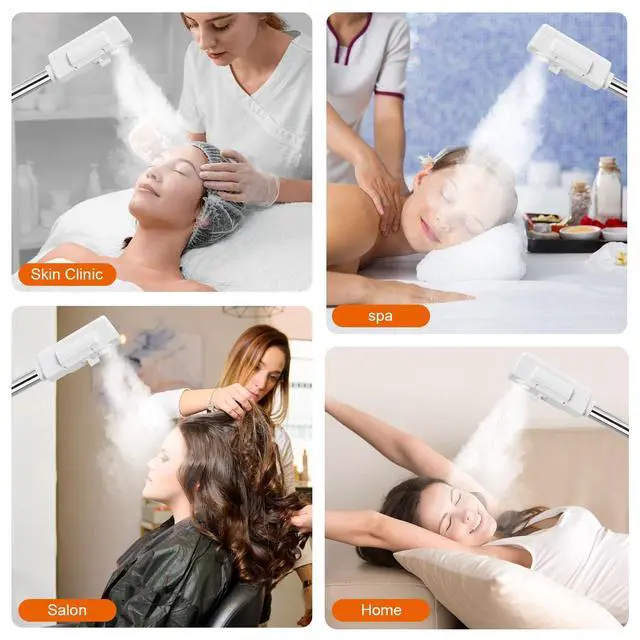 Skin Clinic

spa

Salon

Home