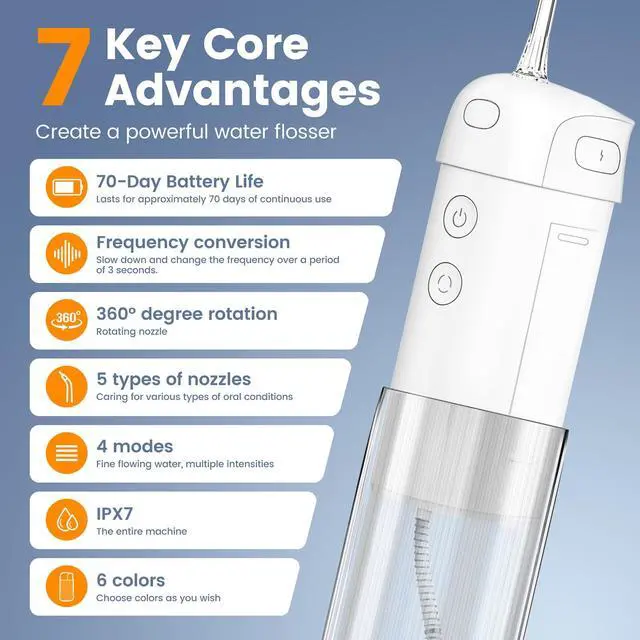 7 Key Core Advantages

Create a powerful water flosser

70-Day Battery Life
Lasts for approximately 70 days of continuous use

Frequency conversion
Slow down and change the frequency over a period of 3 seconds.

360°
360° degree rotation
Rotating nozzle

5 types of nozzles
Caring for various types of oral conditions

4 modes
Fine flowing water, multiple intensities

IPX7
The entire machine

6 colors
Choose colors as you wish