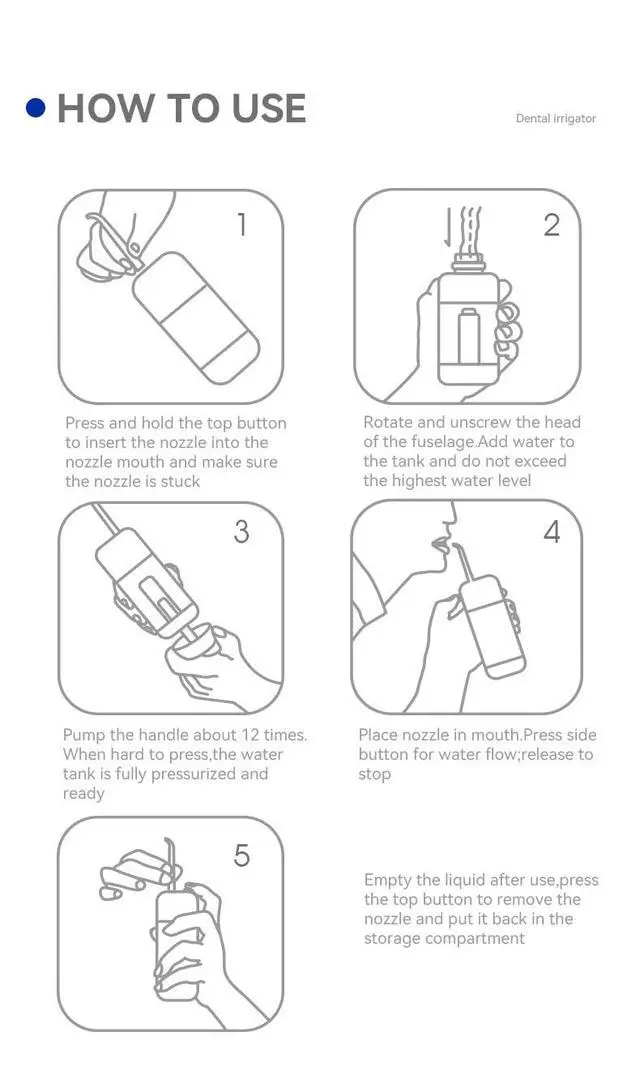 HOW TO USE

Dental irrigator

1

Press and hold the top button to insert the nozzle into the nozzle mouth and make sure the nozzle is stuck

2

Rotate and unscrew the head of the fuselage.Add water to the tank and do not exceed the highest water level

3

Pump the handle about 12 times. When hard to press,the water tank is fully pressurized and ready

4

Place nozzle in mouth.Press side button for water flow;release to stop

5

Empty the liquid after use,press the top button to remove the nozzle and put it back in the storage compartment