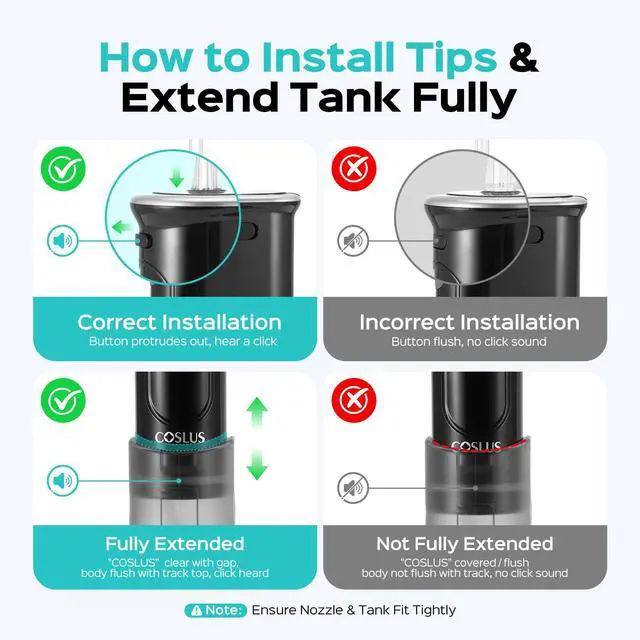 How to Install Tips & Extend Tank Fully

Correct Installation
Button protrudes out, hear a click

Incorrect Installation
Button flush, no click sound

COSLUS

Fully Extended
"COSLUS" clear with gap, body flush with track top, click heard

COSLUS

Not Fully Extended
"COSLUS" covered / flush body not flush with track, no click sound

Note: Ensure Nozzle & Tank Fit Tightly