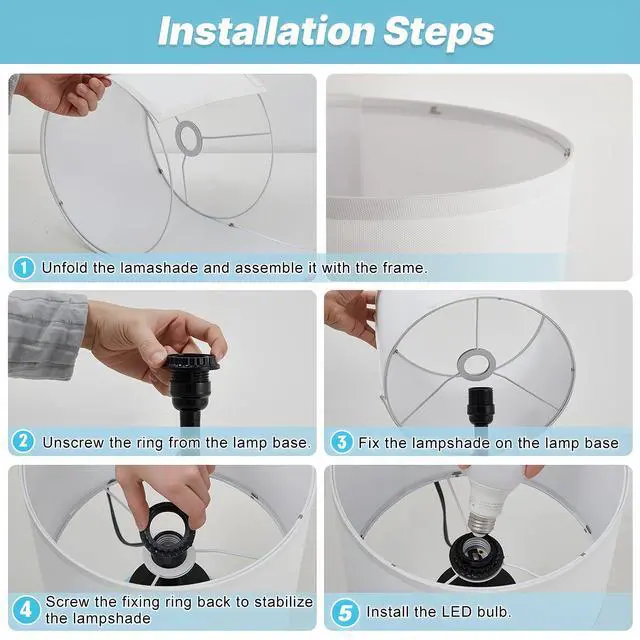 Installation Steps

1 Unfold the lamashade and assemble it with the frame.

2 Unscrew the ring from the lamp base.

3 Fix the lampshade on the lamp base

4 Screw the fixing ring back to stabilize the lampshade

5 Install the LED bulb.