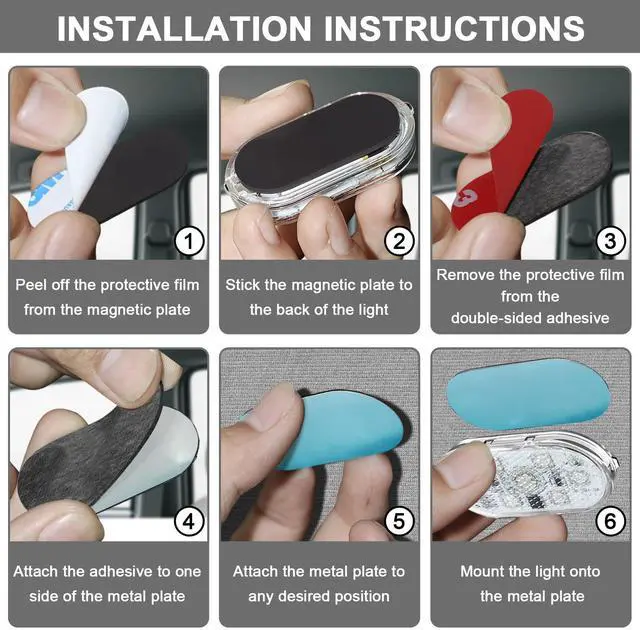 INSTALLATION INSTRUCTIONS

1

Peel off the protective film
from the magnetic plate

2

Stick the magnetic plate to
the back of the light

3

Remove the protective film
from the
double-sided adhesive

4

Attach the adhesive to one
side of the metal plate

5

Attach the metal plate to
any desired position

6

Mount the light onto
the metal plate