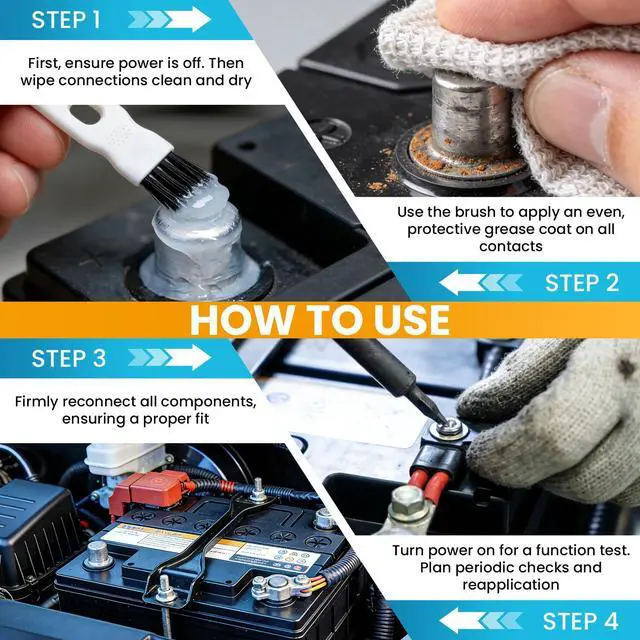 STEP 1

First, ensure power is off. Then wipe connections clean and dry

Use the brush to apply an even, protective grease coat on all contacts

STEP 2

HOW TO USE

STEP 3

Firmly reconnect all components, ensuring a proper fit

Turn power on for a function test. Plan periodic checks and reapplication

STEP 4