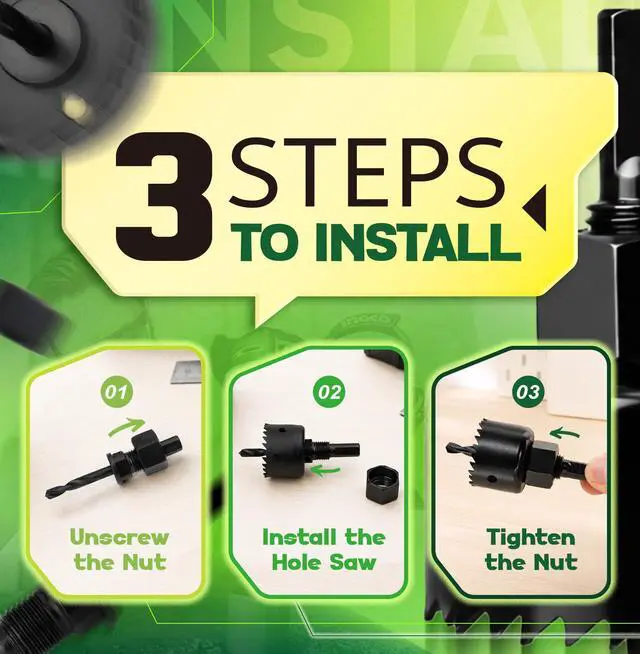 3 STEPS
TO INSTALL

01
Unscrew
the Nut

02
Install the
Hole Saw

03
Tighten
the Nut