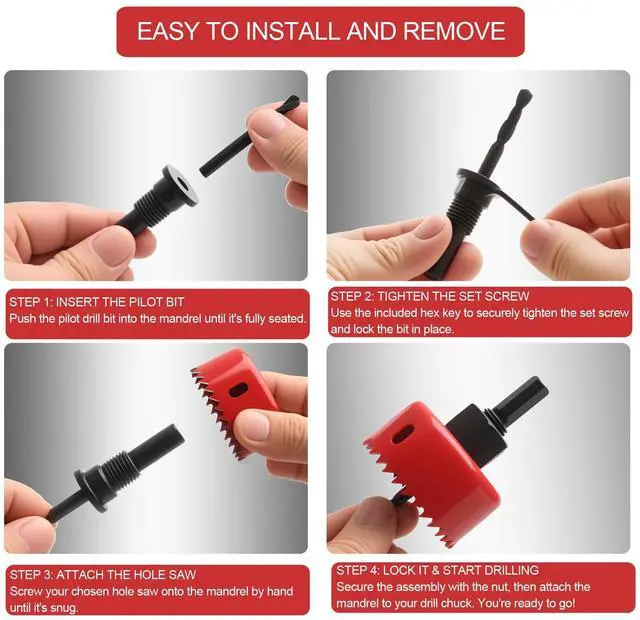 EASY TO INSTALL AND REMOVE

STEP 1: INSERT THE PILOT BIT
Push the pilot drill bit into the mandrel until it's fully seated.

STEP 2: TIGHTEN THE SET SCREW
Use the included hex key to securely tighten the set screw and lock the bit in place.

STEP 3: ATTACH THE HOLE SAW
Screw your chosen hole saw onto the mandrel by hand until it's snug.

STEP 4: LOCK IT & START DRILLING
Secure the assembly with the nut, then attach the mandrel to your drill chuck. You're ready to go!