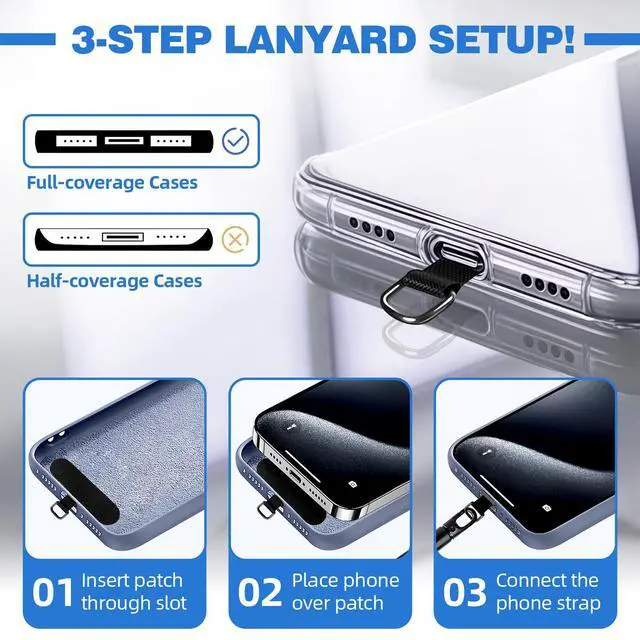 3-STEP LANYARD SETUP!

Full-coverage Cases

Half-coverage Cases

01 Insert patch through slot

02 Place phone over patch

03 Connect the phone strap