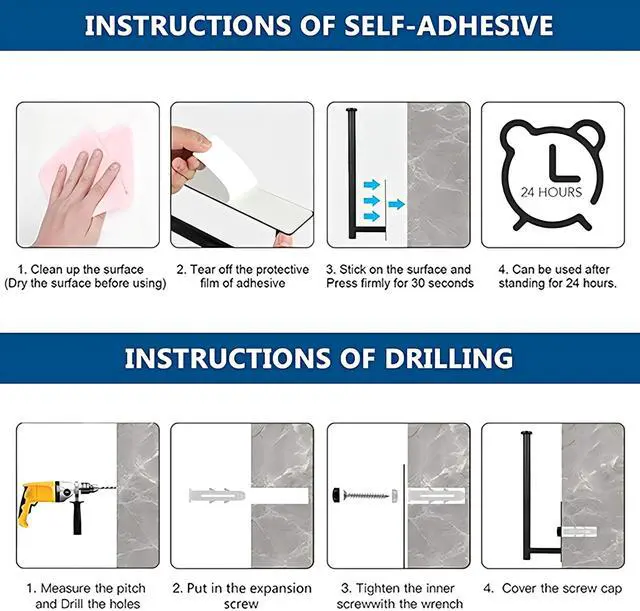 INSTRUCTIONS OF SELF-ADHESIVE

24 HOURS

1. Clean up the surface (Dry the surface before using)

2. Tear off the protective film of adhesive

3. Stick on the surface and Press firmly for 30 seconds

4. Can be used after standing for 24 hours.

INSTRUCTIONS OF DRILLING

1. Measure the pitch and Drill the holes

2. Put in the expansion screw

3. Tighten the inner screwwith the wrench

4. Cover the screw cap