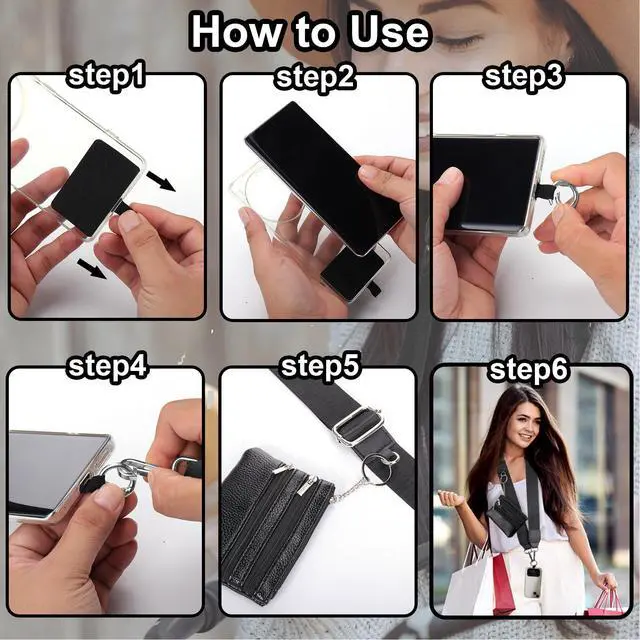 How to Use

step1

step2

step3

step4

step5

step6