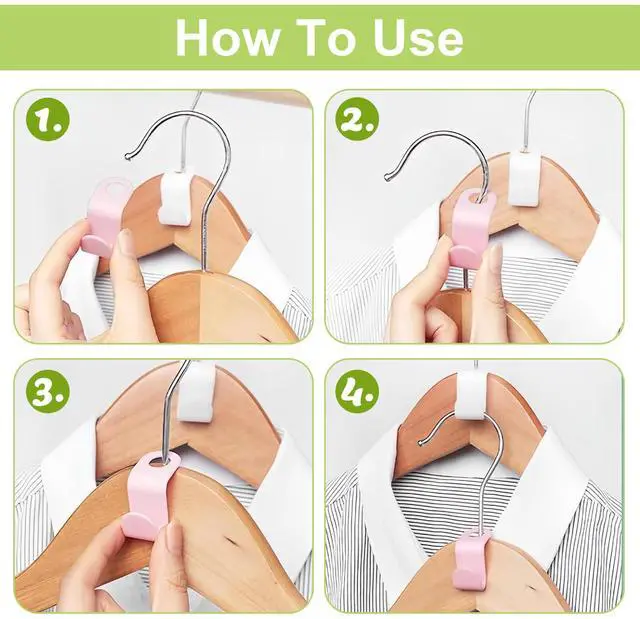 How To Use

1.

2.

3.

4.