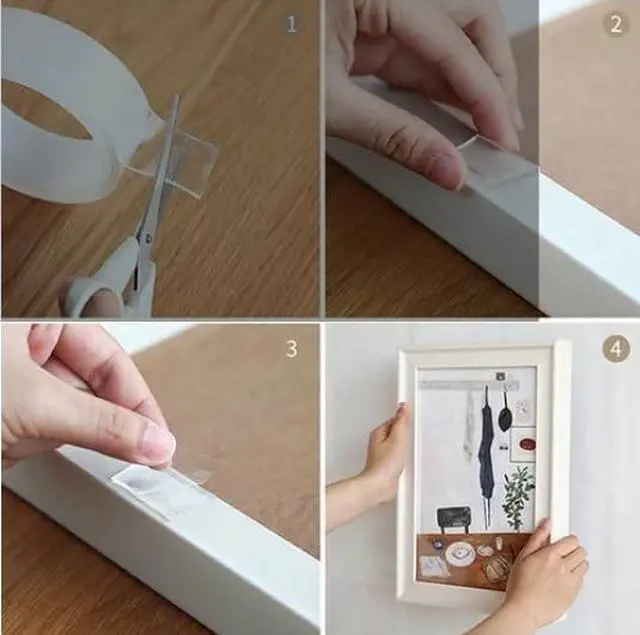 1
2
3
4