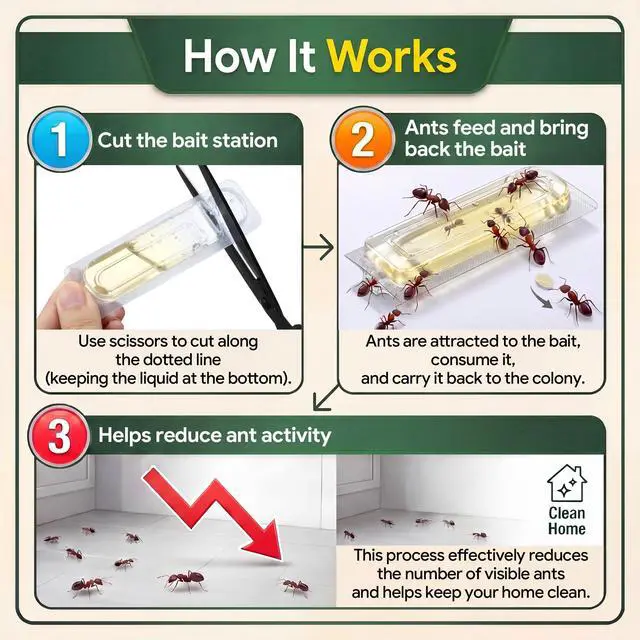 How It Works

1 Cut the bait station

Use scissors to cut along the dotted line (keeping the liquid at the bottom).

2 Ants feed and bring back the bait

Ants are attracted to the bait, consume it, and carry it back to the colony.

3 Helps reduce ant activity

Clean Home

This process effectively reduces the number of visible ants and helps keep your home clean.