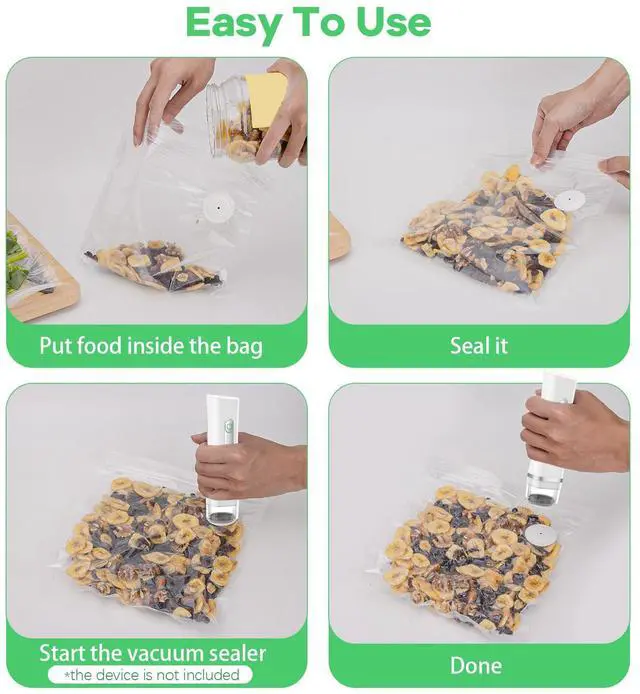 Easy To Use

Put food inside the bag

Seal it

Start the vacuum sealer
*the device is not included

Done