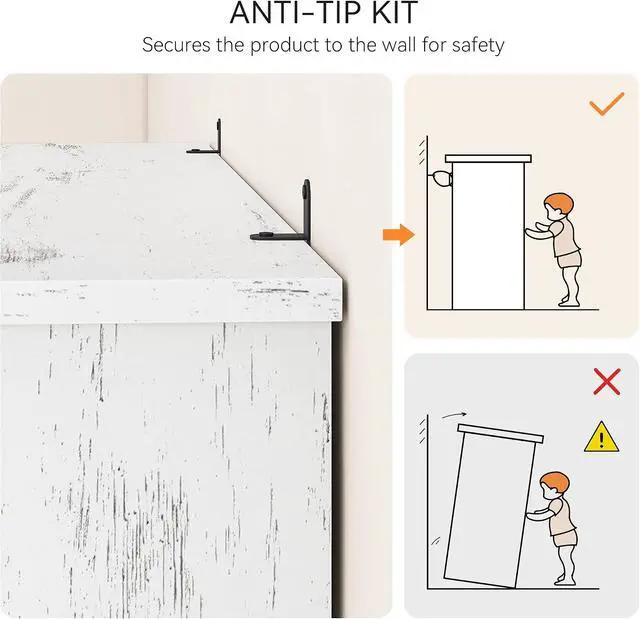 ANTI-TIP KIT

Secures the product to the wall for safety