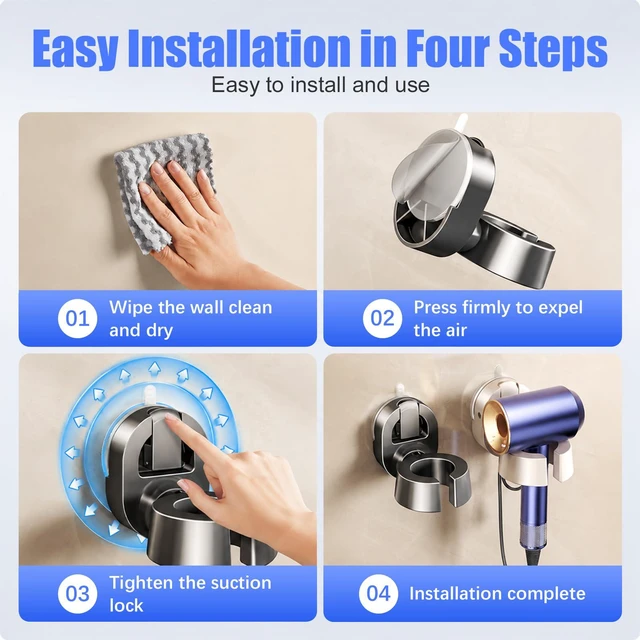 Easy Installation in Four Steps
Easy to install and use

01 Wipe the wall clean and dry

02 Press firmly to expel the air

03 Tighten the suction lock

04 Installation complete