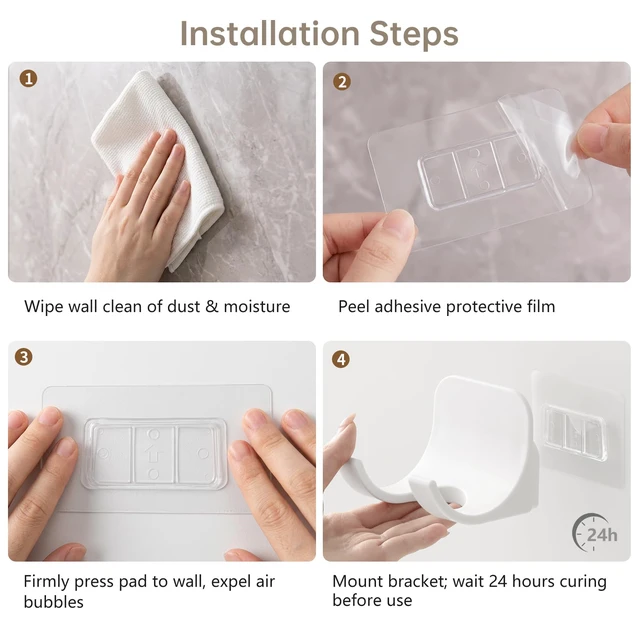 Installation Steps

1

Wipe wall clean of dust & moisture

2

Peel adhesive protective film

3

Firmly press pad to wall, expel air bubbles

4

24h

Mount bracket; wait 24 hours curing before use