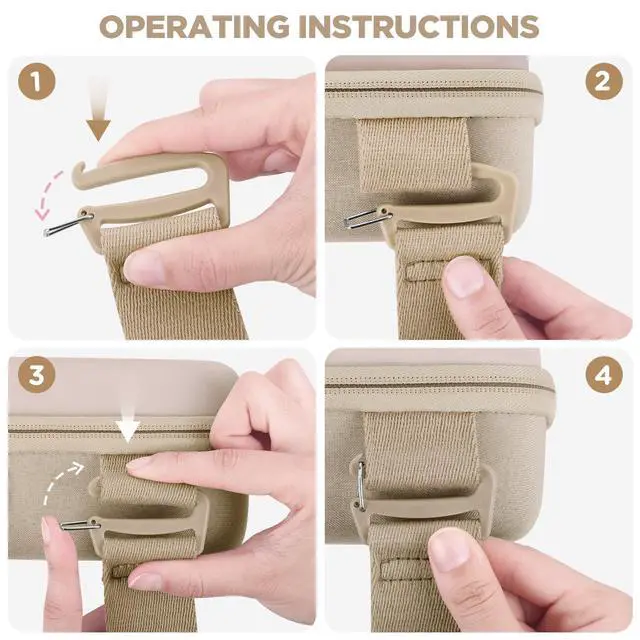 OPERATING INSTRUCTIONS

1

2

3

4