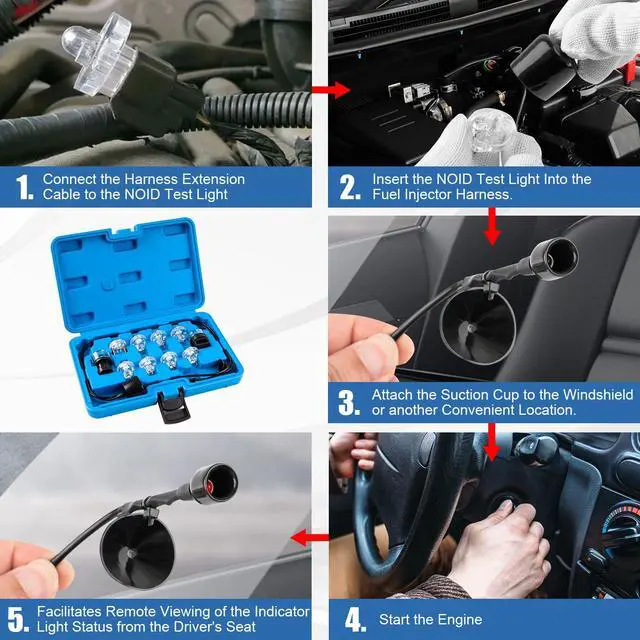 1. Connect the Harness Extension Cable to the NOID Test Light

2. Insert the NOID Test Light Into the Fuel Injector Harness.

3. Attach the Suction Cup to the Windshield or another Convenient Location.

4. Start the Engine

5. Facilitates Remote Viewing of the Indicator Light Status from the Driver's Seat