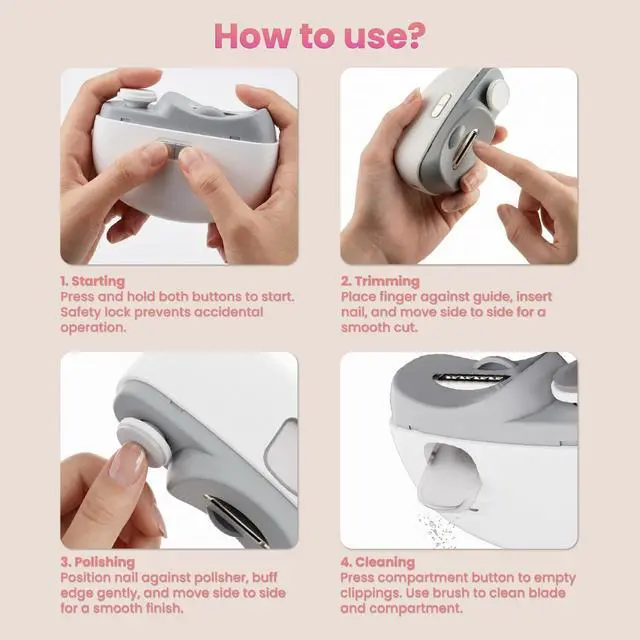 How to use?

1. Starting
Press and hold both buttons to start. Safety lock prevents accidental operation.

2. Trimming
Place finger against guide, insert nail, and move side to side for a smooth cut.

3. Polishing
Position nail against polisher, buff edge gently, and move side to side for a smooth finish.

4. Cleaning
Press compartment button to empty clippings. Use brush to clean blade and compartment.