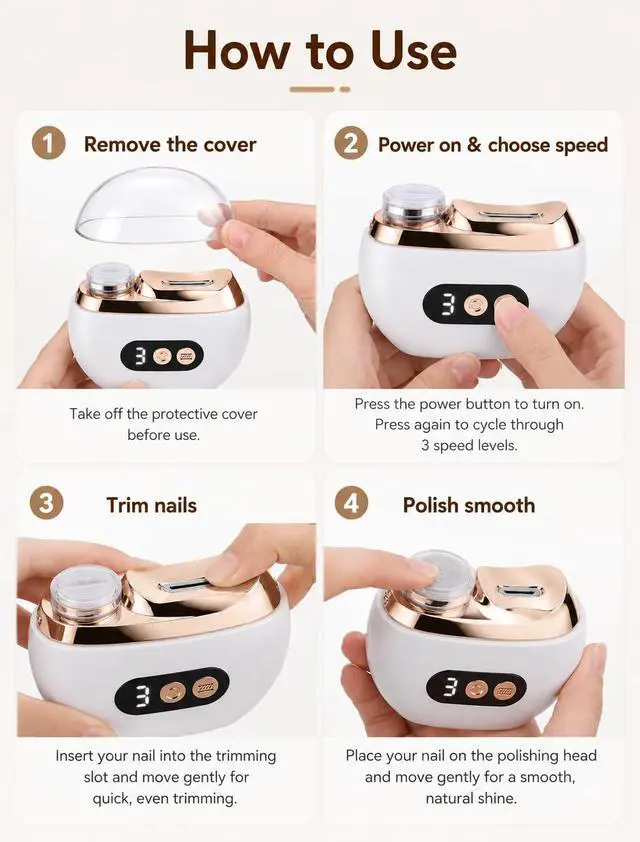 How to Use

1 Remove the cover

3

Take off the protective cover before use.

2 Power on & choose speed

3

Press the power button to turn on. Press again to cycle through 3 speed levels.

3 Trim nails

3

Insert your nail into the trimming slot and move gently for quick, even trimming.

4 Polish smooth

3

Place your nail on the polishing head and move gently for a smooth, natural shine.