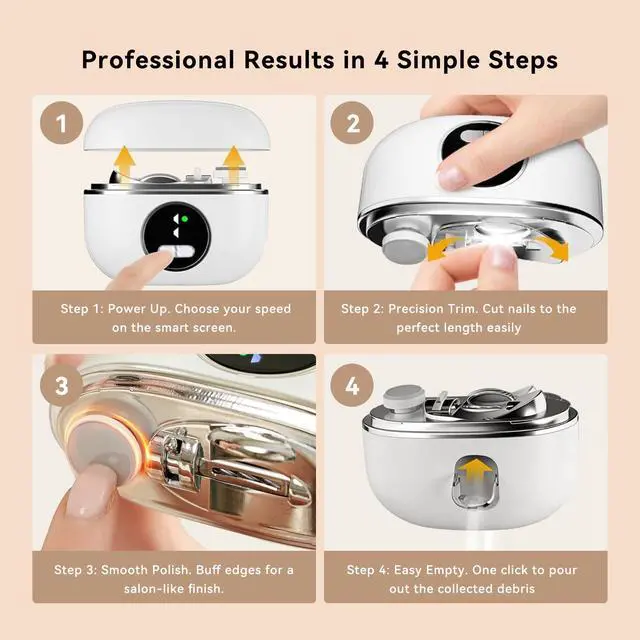 Professional Results in 4 Simple Steps

1

Step 1: Power Up. Choose your speed on the smart screen.

2

Step 2: Precision Trim. Cut nails to the perfect length easily

3

Step 3: Smooth Polish. Buff edges for a salon-like finish.

4

Step 4: Easy Empty. One click to pour out the collected debris