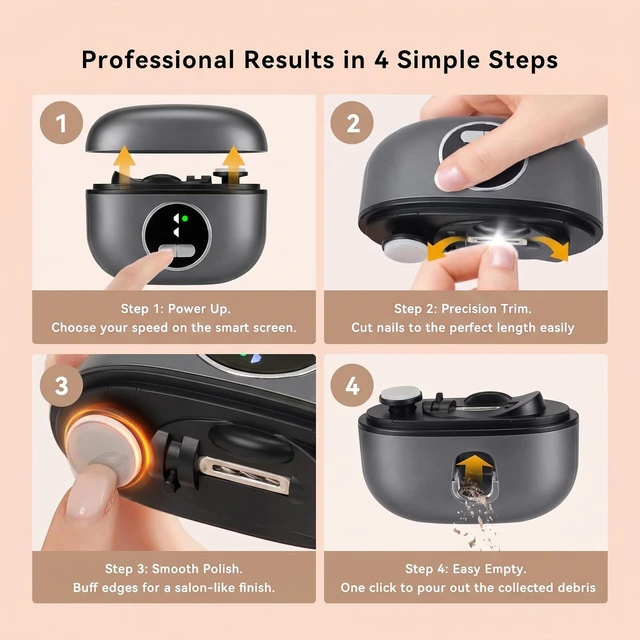 Professional Results in 4 Simple Steps

1

Step 1: Power Up.
Choose your speed on the smart screen.

2

Step 2: Precision Trim.
Cut nails to the perfect length easily

3

Step 3: Smooth Polish.
Buff edges for a salon-like finish.

4

Step 4: Easy Empty.
One click to pour out the collected debris