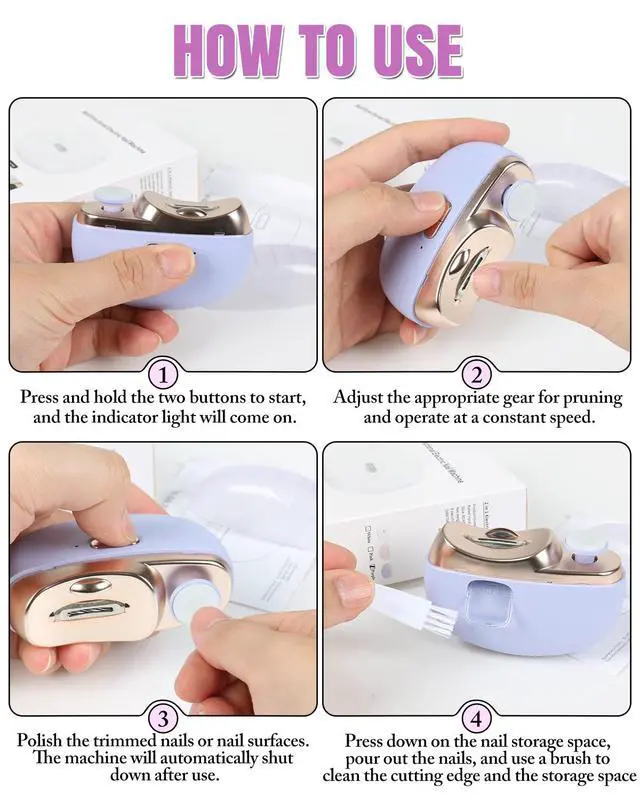 HOW TO USE

1
Press and hold the two buttons to start, and the indicator light will come on.

2
Adjust the appropriate gear for pruning and operate at a constant speed.

3
Polish the trimmed nails or nail surfaces. The machine will automatically shut down after use.

4
Press down on the nail storage space, pour out the nails, and use a brush to clean the cutting edge and the storage space