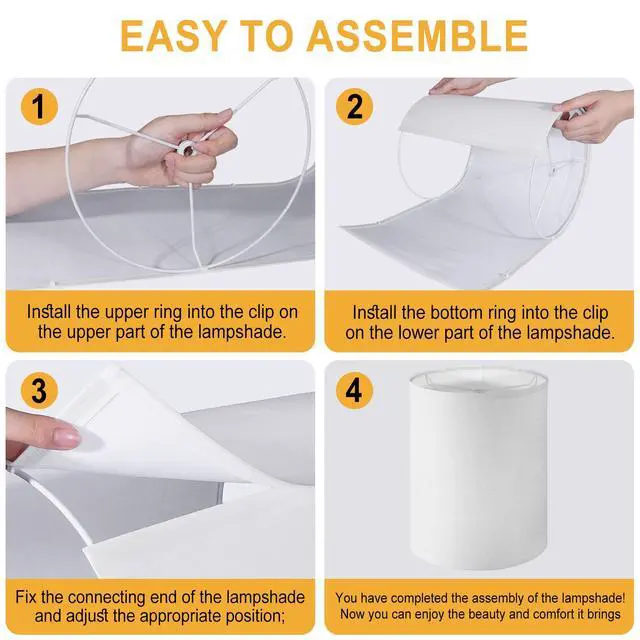 EASY TO ASSEMBLE

1

Install the upper ring into the clip on the upper part of the lampshade.

2

Install the bottom ring into the clip on the lower part of the lampshade.

3

Fix the connecting end of the lampshade and adjust the appropriate position;

4

You have completed the assembly of the lampshade! Now you can enjoy the beauty and comfort it brings