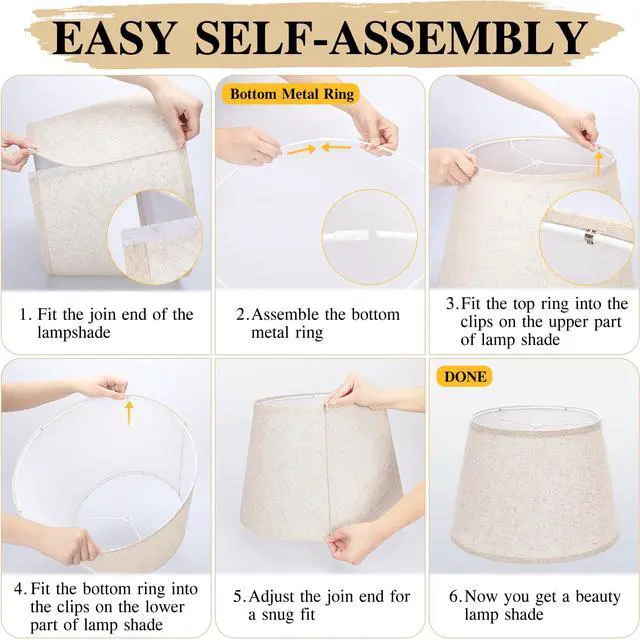 EASY SELF-ASSEMBLY

1. Fit the join end of the lampshade

Bottom Metal Ring

2. Assemble the bottom metal ring

3. Fit the top ring into the clips on the upper part of lamp shade

4. Fit the bottom ring into the clips on the lower part of lamp shade

5. Adjust the join end for a snug fit

DONE

6. Now you get a beauty lamp shade