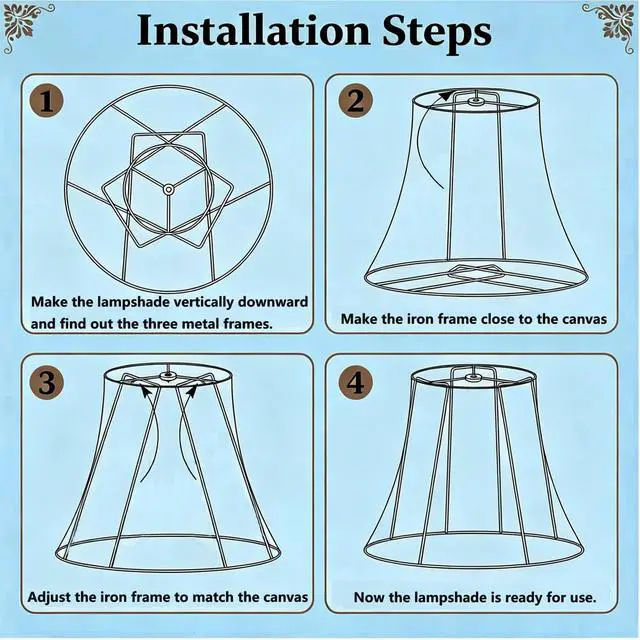 Installation Steps

1

Make the lampshade vertically downward and find out the three metal frames.

2

Make the iron frame close to the canvas

3

Adjust the iron frame to match the canvas

4

Now the lampshade is ready for use.