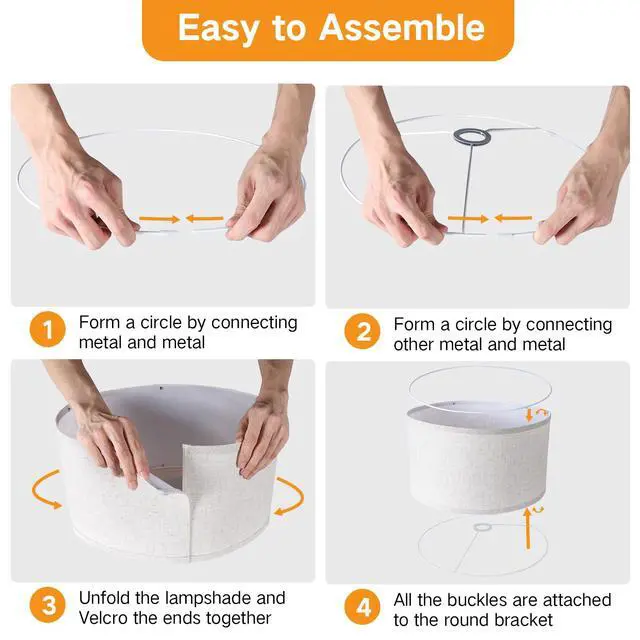 Easy to Assemble

1 Form a circle by connecting metal and metal

2 Form a circle by connecting other metal and metal

3 Unfold the lampshade and Velcro the ends together

4 All the buckles are attached to the round bracket