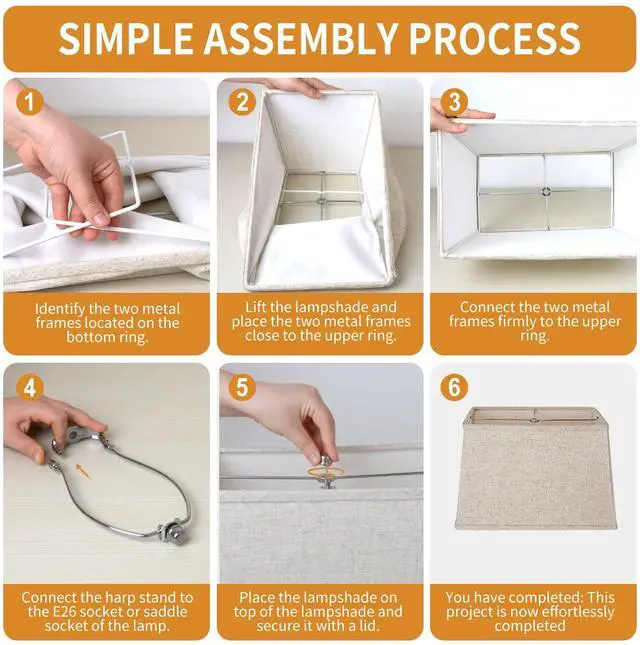 SIMPLE ASSEMBLY PROCESS

1

Identify the two metal frames located on the bottom ring.

2

Lift the lampshade and place the two metal frames close to the upper ring.

3

Connect the two metal frames firmly to the upper ring.

4

Connect the harp stand to the E26 socket or saddle socket of the lamp.

5

Place the lampshade on top of the lampshade and secure it with a lid.

6

You have completed: This project is now effortlessly completed