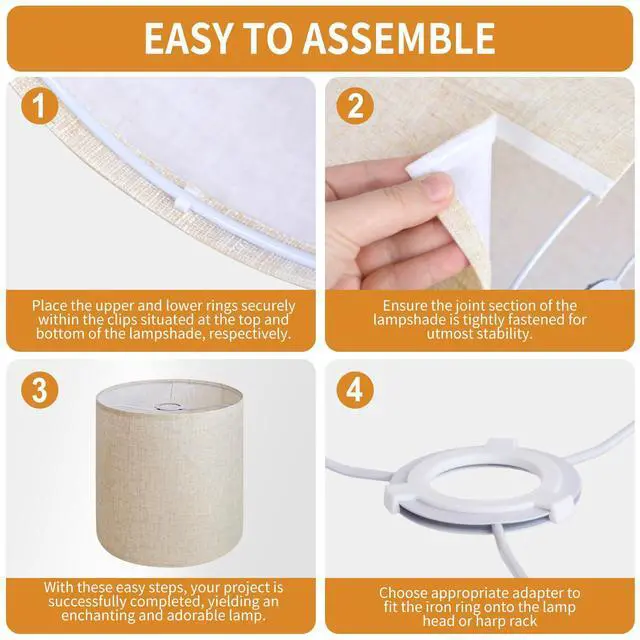 EASY TO ASSEMBLE

1

Place the upper and lower rings securely within the clips situated at the top and bottom of the lampshade, respectively.

2

Ensure the joint section of the lampshade is tightly fastened for utmost stability.

3

With these easy steps, your project is successfully completed, yielding an enchanting and adorable lamp.

4

Choose appropriate adapter to fit the iron ring onto the lamp head or harp rack